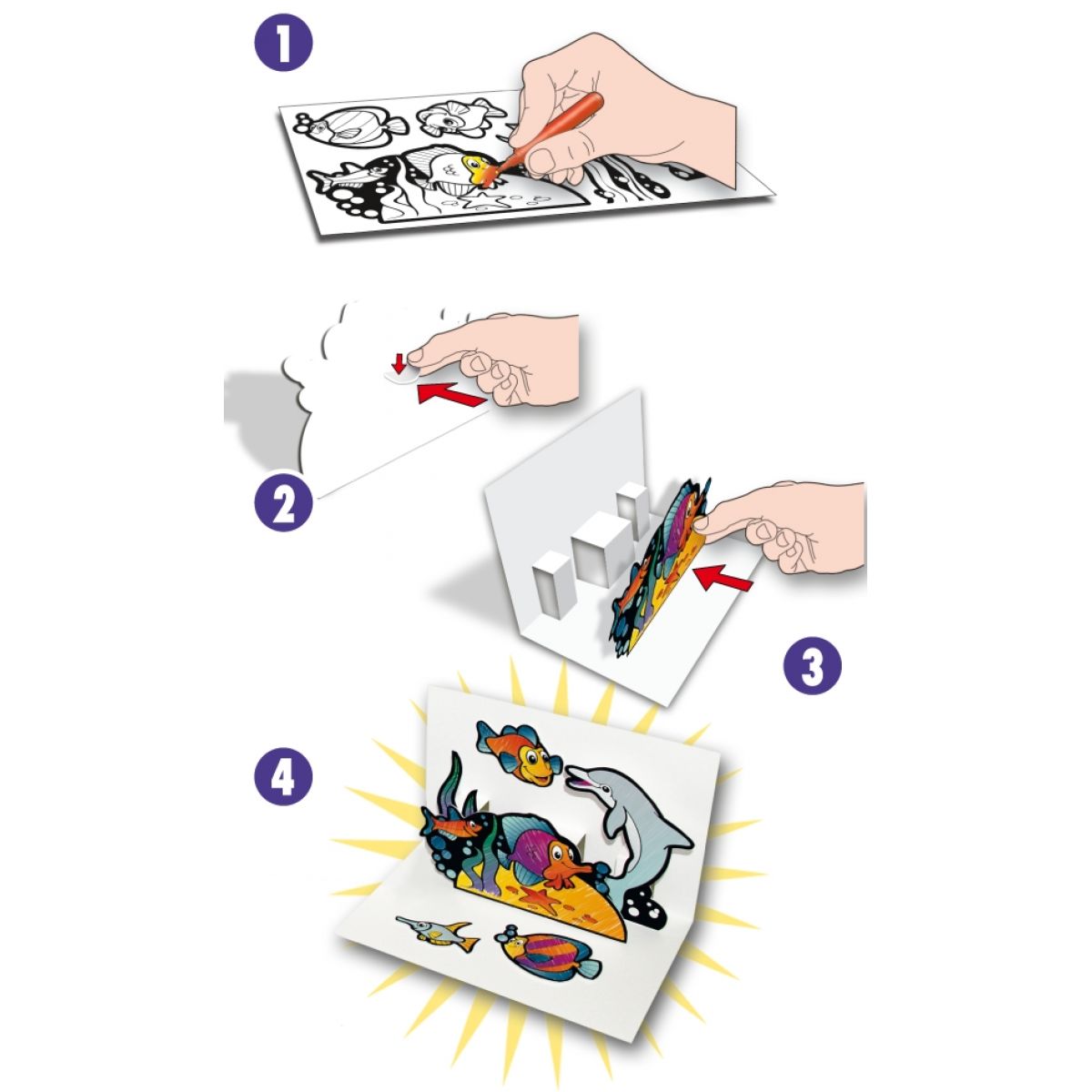 1

2

3

4