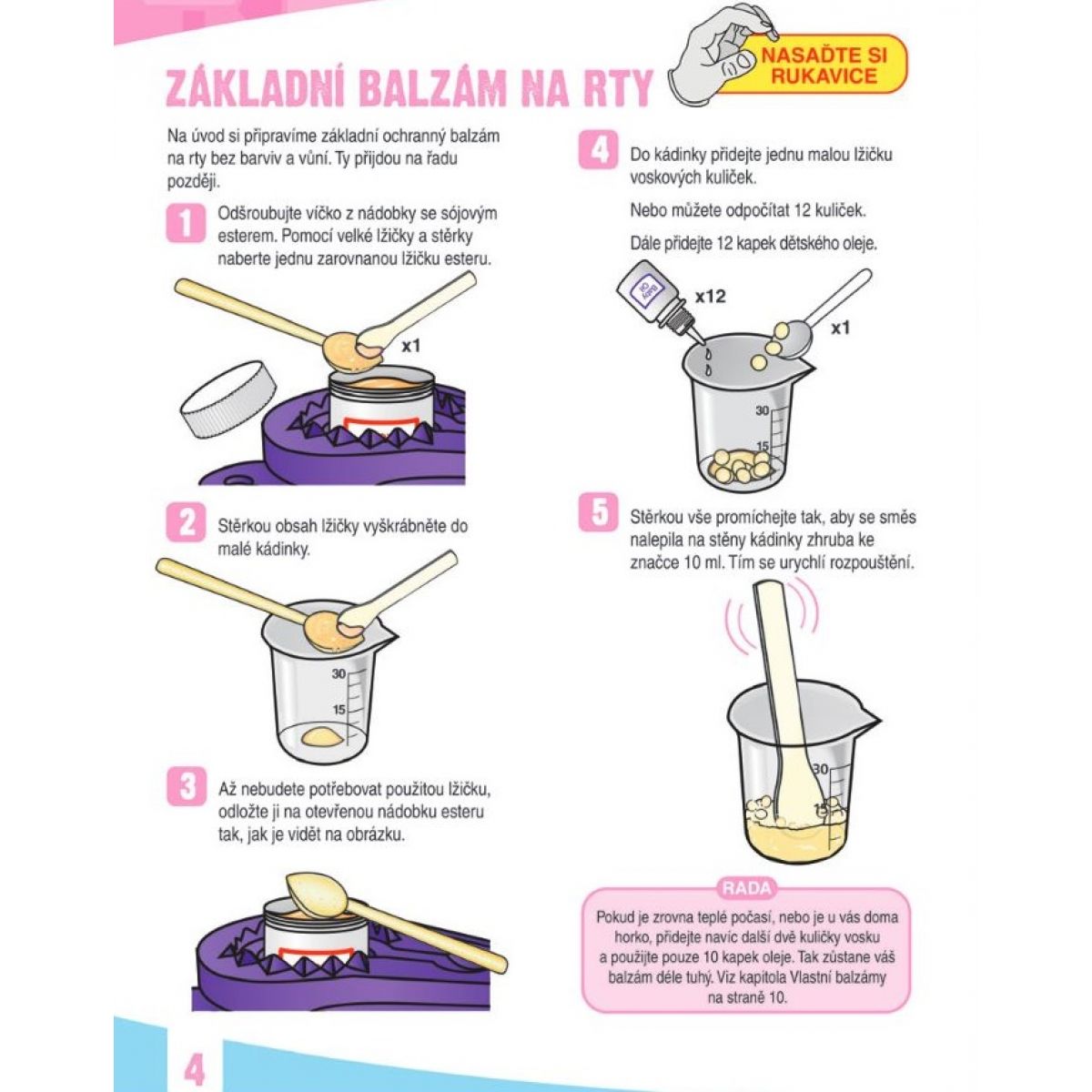 ZÁKLADNÍ BALZÁM NA RTY

NASAĎTE SI RUKAVICE

Na úvod si připravíme základní ochranný balzám na rty bez barviv a vůní. Ty přijdou na řadu později.

1 Odšroubujte víčko z nádobky se sójovým esterem. Pomocí velké lžičky a stěrky naberte jednu zarovnanou lžičku esteru.

x1

2 Stěrkou obsah lžičky vyškrábněte do malé kádinky.

30
15

3 Až nebudete potřebovat použitou lžičku, odložte ji na otevřenou nádobku esteru tak, jak je vidět na obrázku.

4 Do kádinky přidejte jednu malou lžičku voskových kuliček.

Nebo můžete odpočítat 12 kuliček.

Dále přidejte 12 kapek dětského oleje.

Baby Oil

x12

x1

30
15

5 Stěrkou vše promíchejte tak, aby se směs nalepila na stěny kádinky zhruba ke značce 10 ml. Tím se urychlí rozpouštění.

30
15

RADA
Pokud je zrovna teplé počasí, nebo je u vás doma horko, přidejte navíc další dvě kuličky vosku a použijte pouze 10 kapek oleje. Tak zůstane váš balzám déle tuhý. Viz kapitola Vlastní balzámy na straně 10.

4