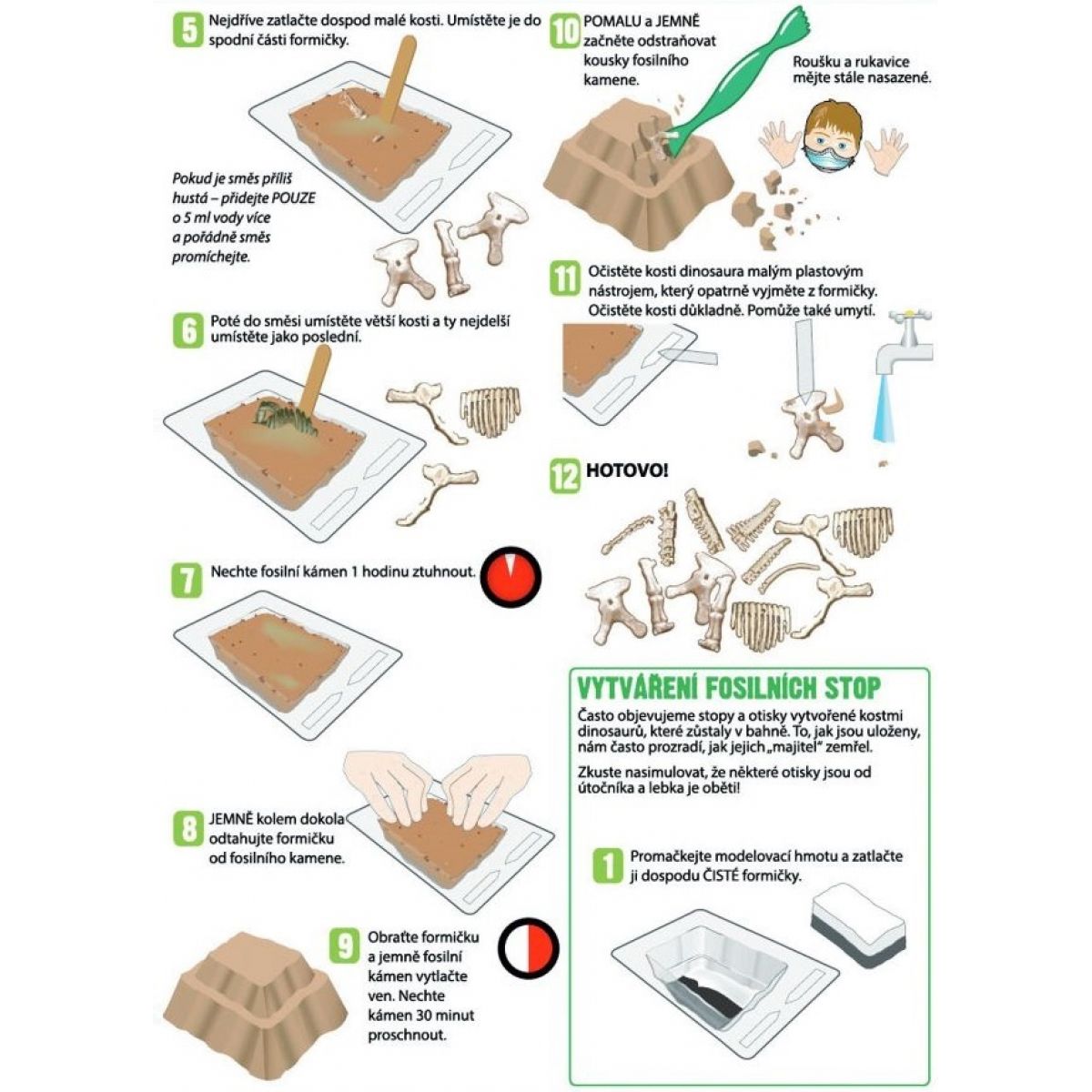 5 Nejdříve zatlačte dospod malé kosti. Umístěte je do spodní části formičky.

Pokud je směs příliš hustá – přidejte POUZE o 5 ml vody více a pořádně směs promíchejte.

6 Poté do směsi umístěte větší kosti a ty nejdelší umístěte jako poslední.

7 Nechte fosilní kámen 1 hodinu ztuhnout.

8 JEMNĚ kolem dokola odtahujte formičku od fosilního kamene.

9 Obraťte formičku a jemně fosilní kámen vytlačte ven. Nechte kámen 30 minut proschnout.

10 POMALU a JEMNĚ začněte odstraňovat kousky fosilního kamene.

Roušku a rukavice mějte stále nasazené.

11 Očistěte kosti dinosaura malým plastovým nástrojem, který opatrně vyjměte z formičky. Očistěte kosti důkladně. Pomůže také umytí.

12 HOTOVO!

VYTVÁŘENÍ FOSILNÍCH STOP

Často objevujeme stopy a otisky vytvořené kostmi dinosaurů, které zůstaly v bahně. To, jak jsou uloženy, nám často prozradí, jak jejich „majitel" zemřel.

Zkuste nasimulovat, že některé otisky jsou od útočníka a lebka je oběti!

1 Promačkejte modelovací hmotu a zatlačte ji dospodu ČISTÉ formičky.